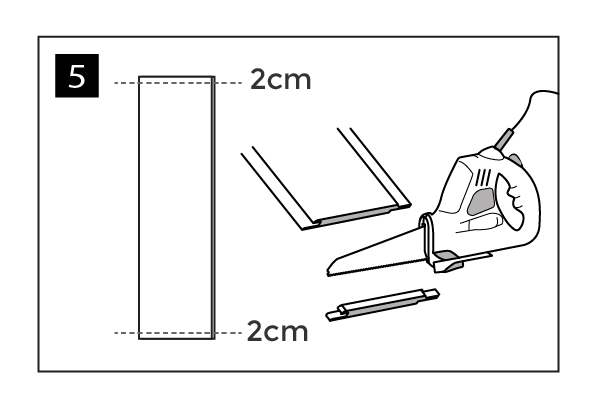 5

2cm

2cm