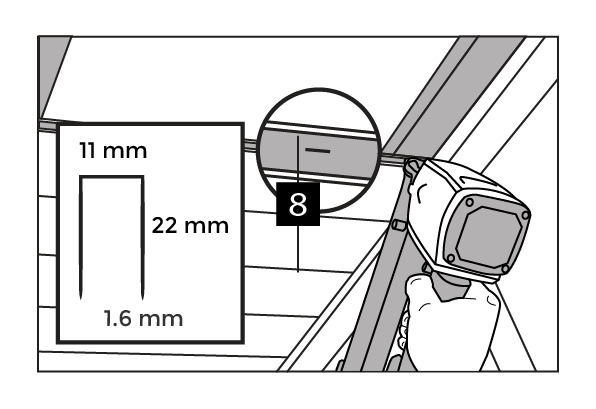 11 mm
22 mm
1.6 mm
8